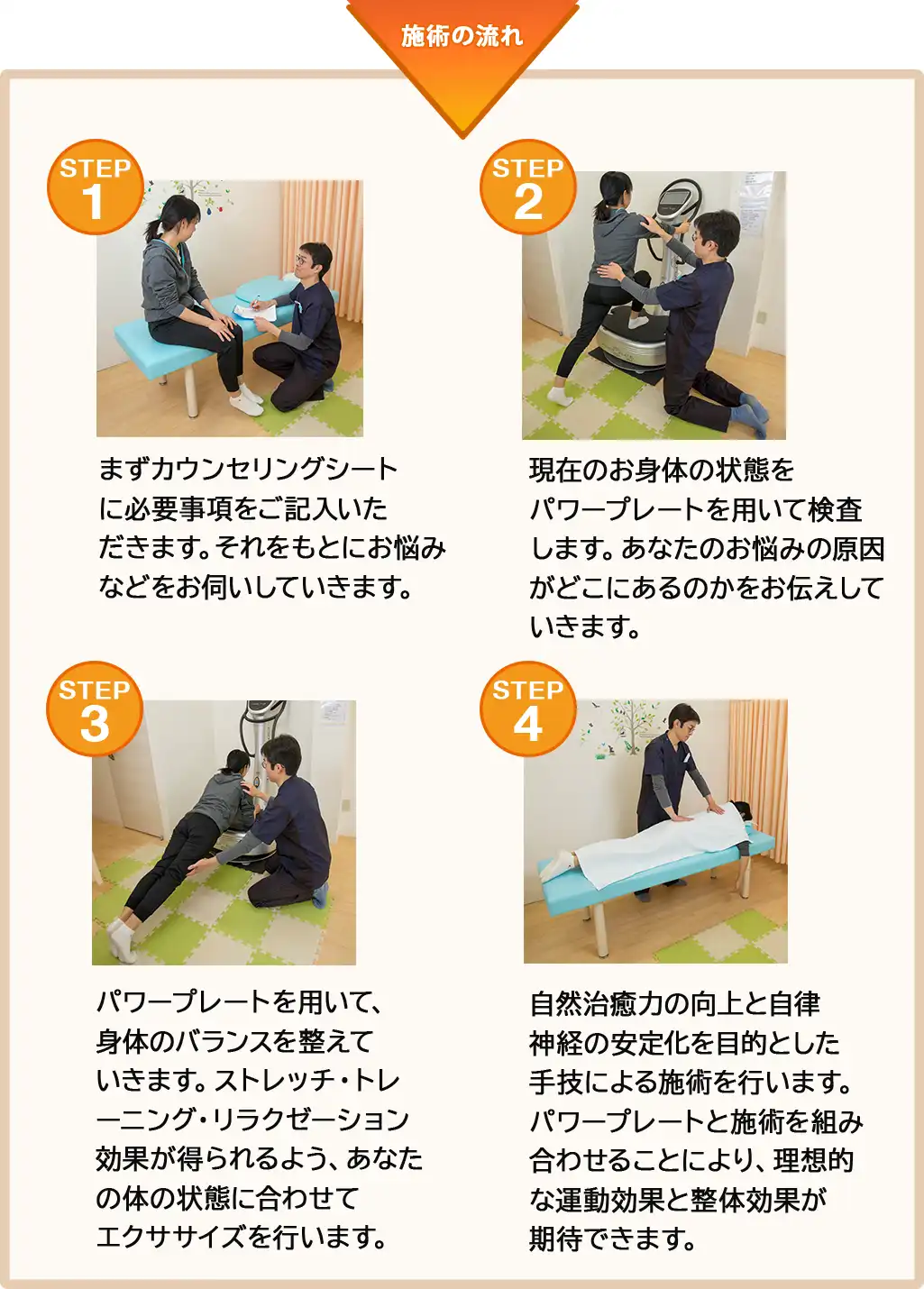 施術の流れ

STEP
1

まずカウンセリングシートに必要事項をご記入いただきます。それをもとにお悩みなどをお伺いしていきます。

STEP
2

現在のお身体の状態をパワープレートを用いて検査します。あなたのお悩みの原因がどこにあるのかをお伝えしていきます。

STEP
3

パワープレートを用いて、身体のバランスを整えていきます。ストレッチ・トレーニング・リラクゼーション効果が得られるよう、あなたの体の状態に合わせてエクササイズを行います。

STEP
4

自然治癒力の向上と自律神経の安定化を目的とした手技による施術を行います。パワープレートと施術を組み合わせることにより、理想的な運動効果と整体効果が期待できます。